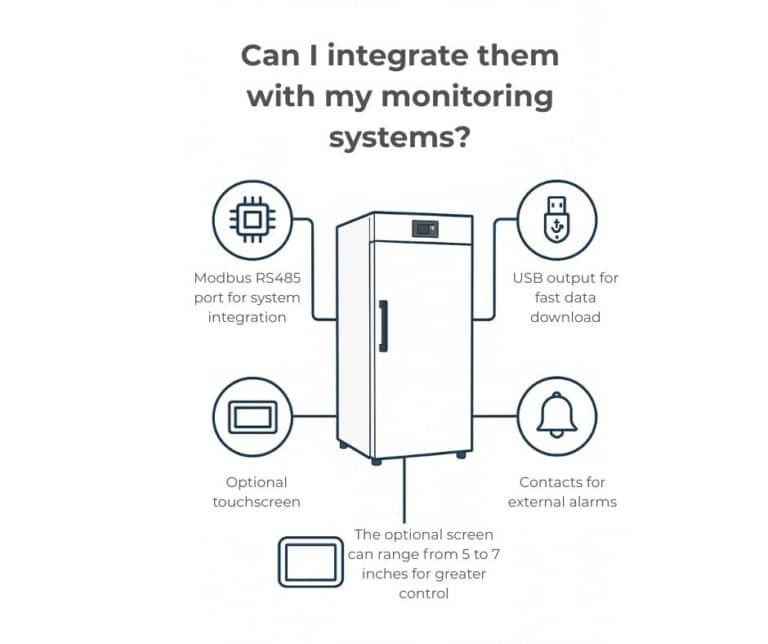 Can I integrate them with my monitoring systems?

Modbus RS485 port for system integration

USB output for fast data download

Optional touchscreen

Contacts for external alarms

The optional screen can range from 5 to 7 inches for greater control